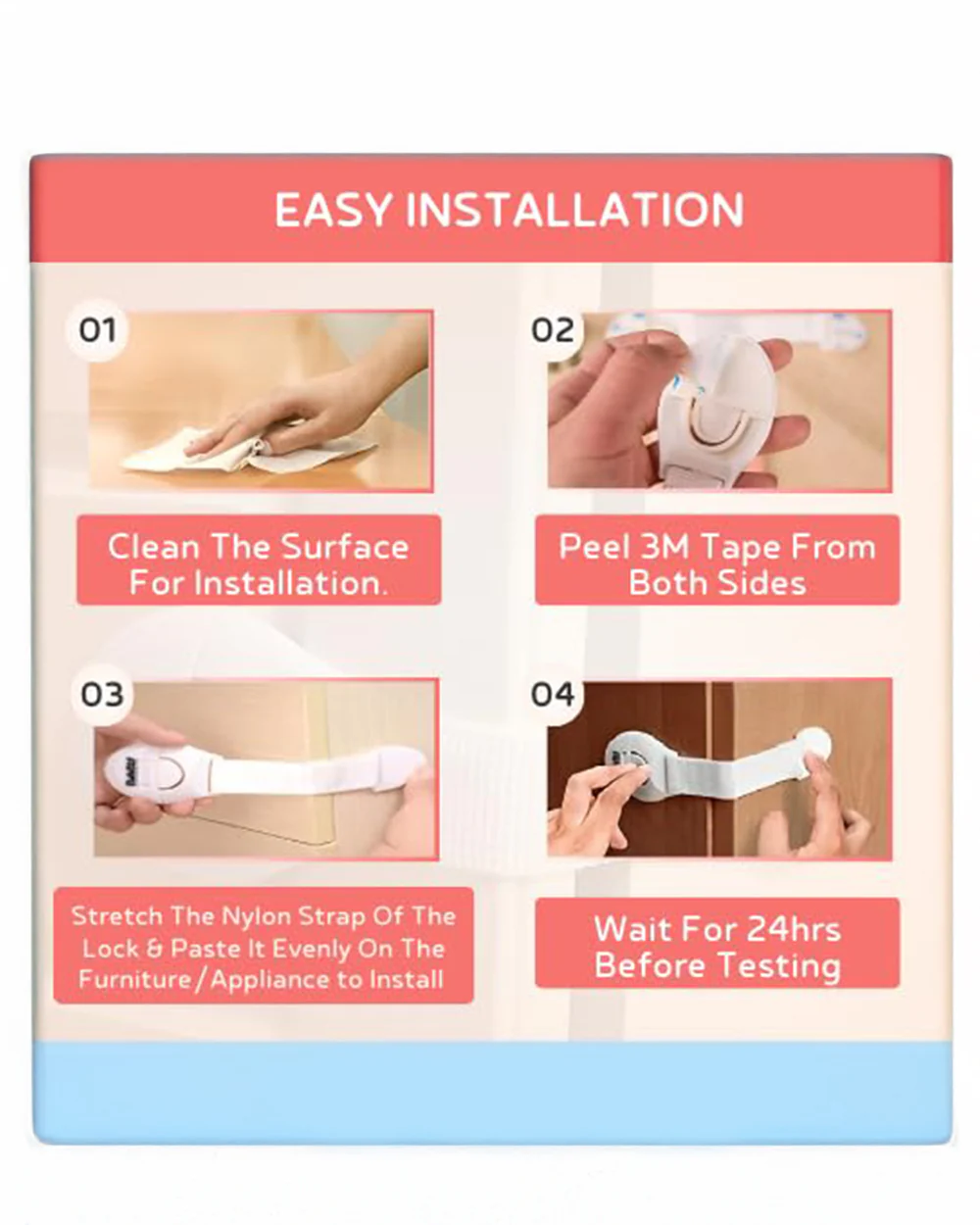 EASY INSTALLATION

01

Clean The Surface For Installation.

02

Peel 3M Tape From Both Sides

03

Stretch The Nylon Strap Of The Lock & Paste It Evenly On The Furniture/Appliance to Install

04

Wait For 24hrs Before Testing