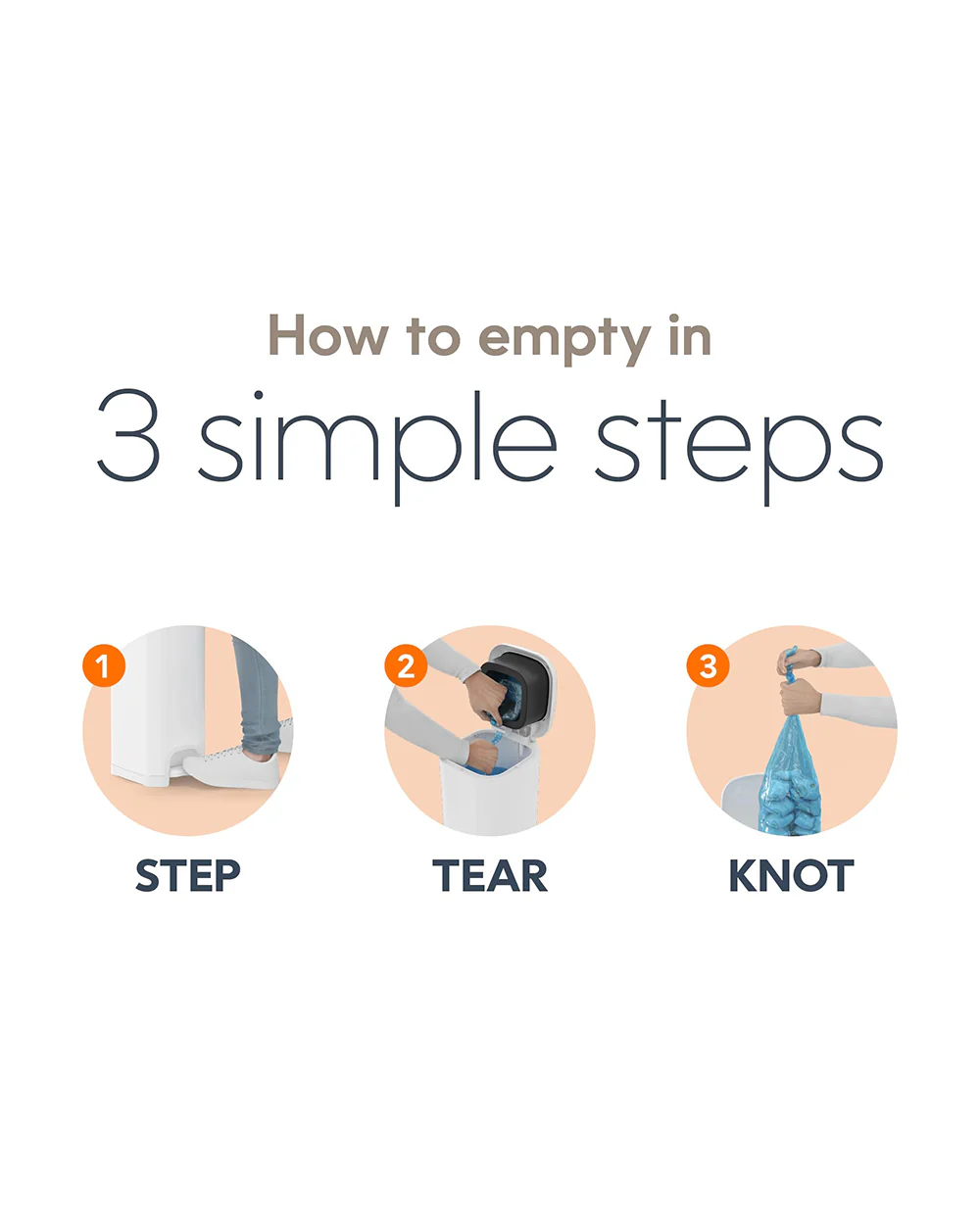 How to empty in
3 simple steps

1
STEP

2
TEAR

3
KNOT