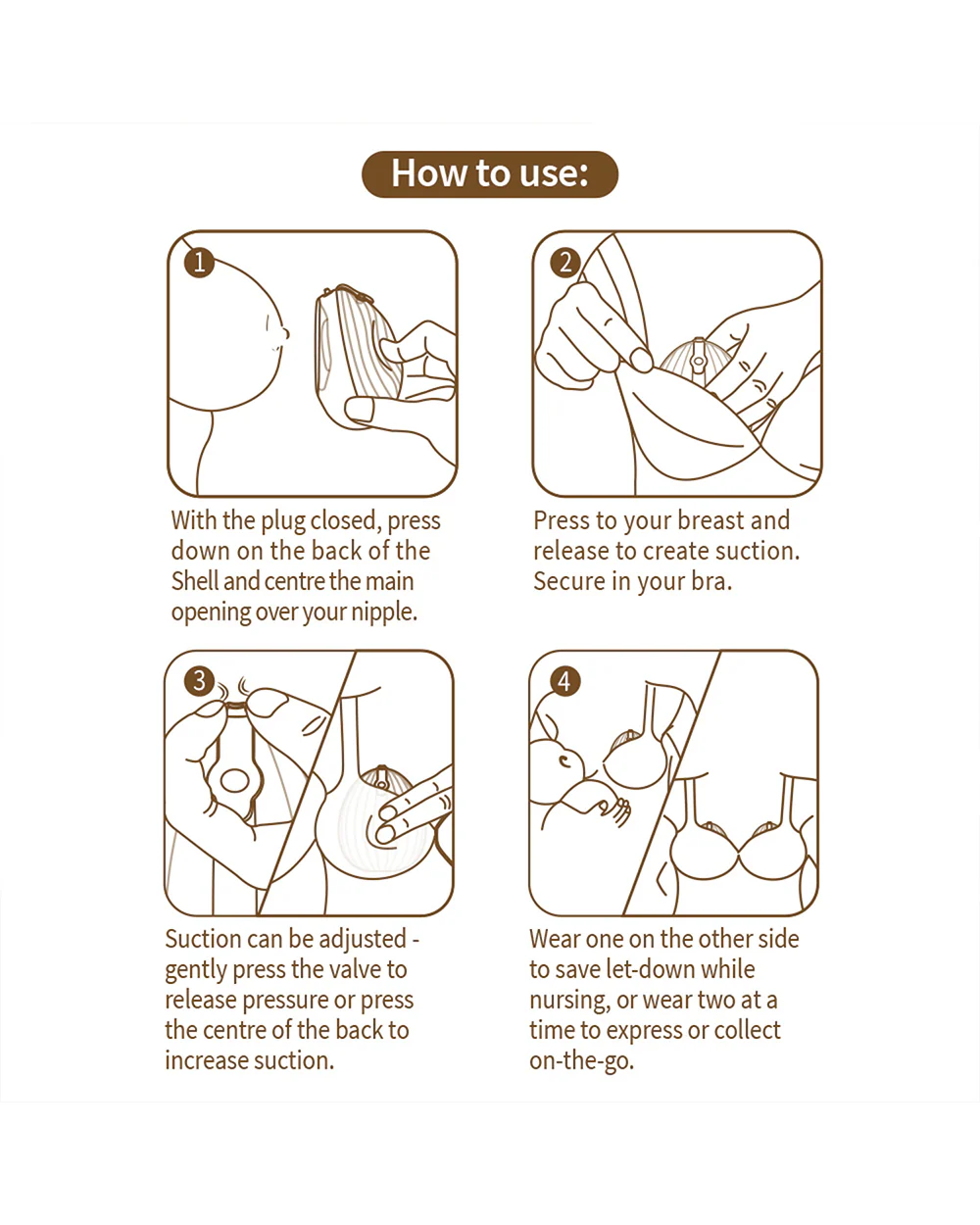 How to use:

1

With the plug closed, press down on the back of the Shell and centre the main opening over your nipple.

2

Press to your breast and release to create suction. Secure in your bra.

3

Suction can be adjusted - gently press the valve to release pressure or press the centre of the back to increase suction.

4

Wear one on the other side to save let-down while nursing, or wear two at a time to express or collect on-the-go.