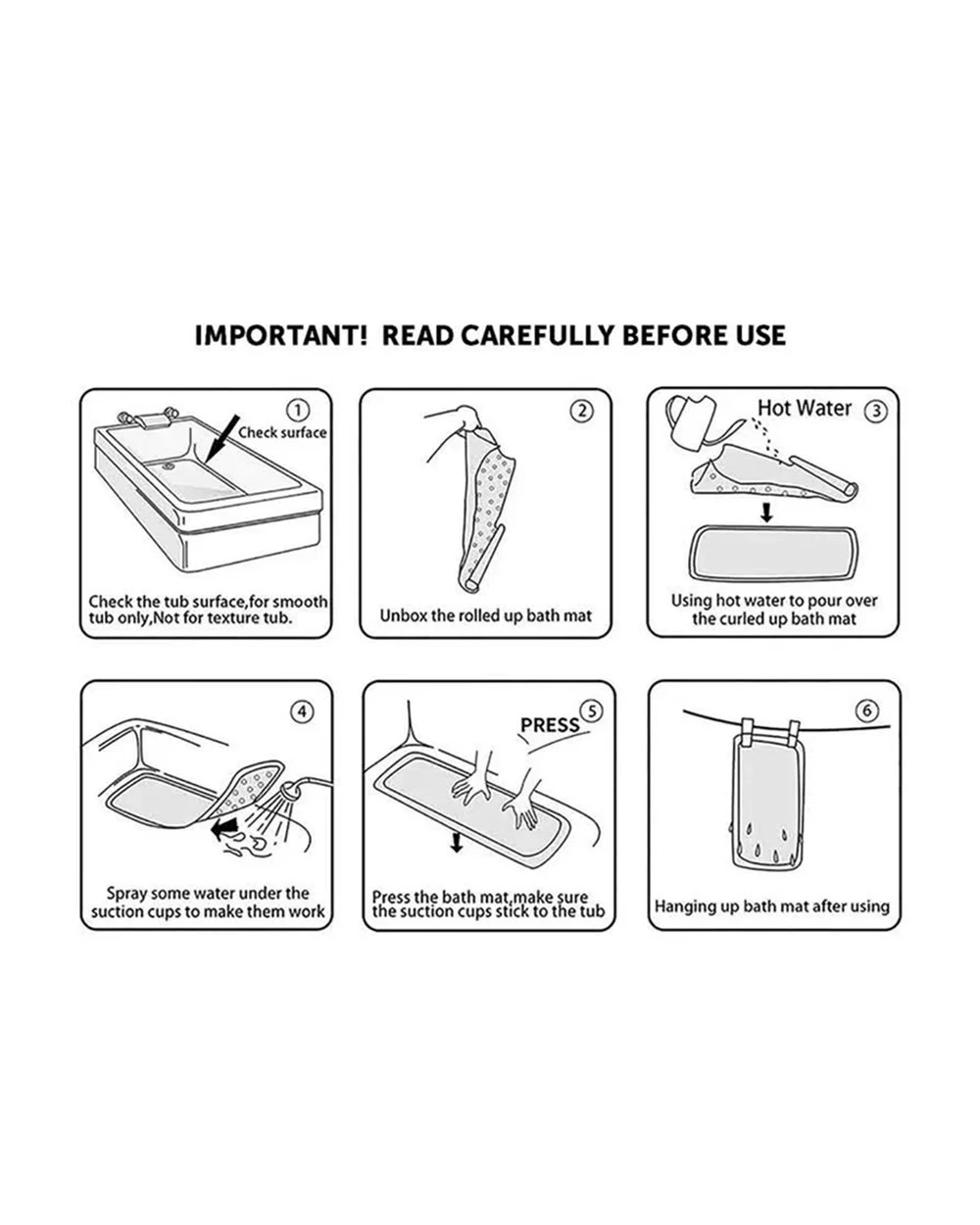 IMPORTANT! READ CAREFULLY BEFORE USE

①
Check surface
Check the tub surface,for smooth tub only,Not for texture tub.

②
Unbox the rolled up bath mat

Hot Water ③
Using hot water to pour over the curled up bath mat

④
Spray some water under the suction cups to make them work

PRESS ⑤
Press the bath mat,make sure the suction cups stick to the tub

⑥
Hanging up bath mat after using